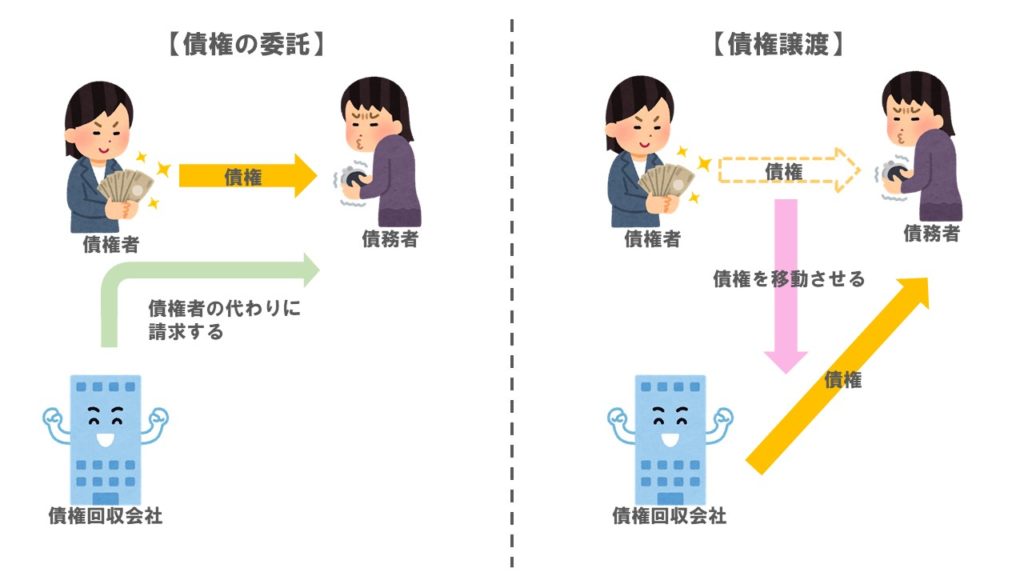 【債権の委託】

債権

債権者

債務者

債権者の代わりに請求する

債権回収会社

【債権譲渡】

債権

債権者

債務者

債権を移動させる

債権

債権回収会社